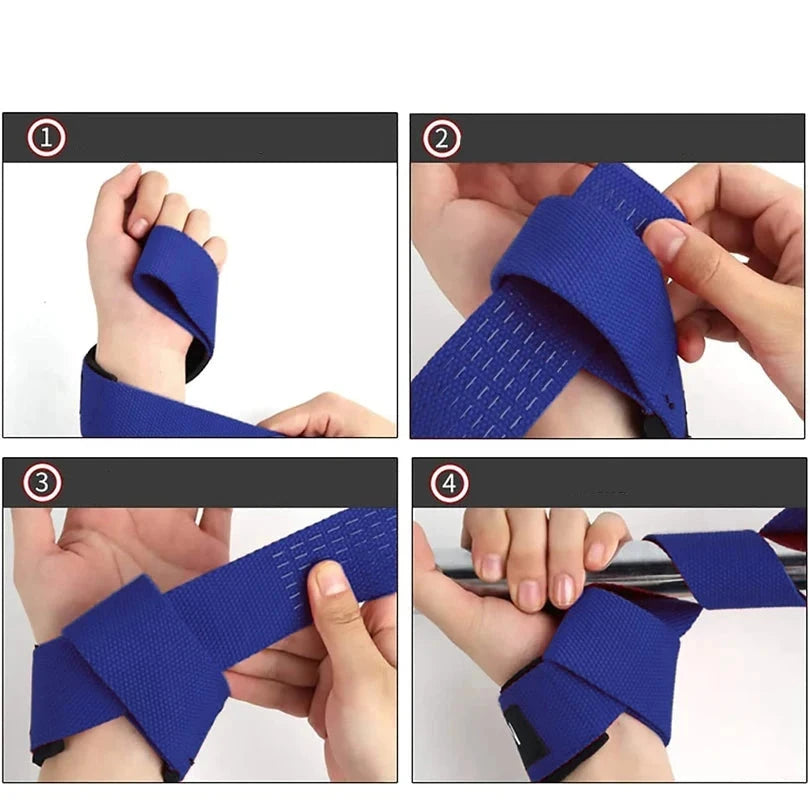 1

2

3

4